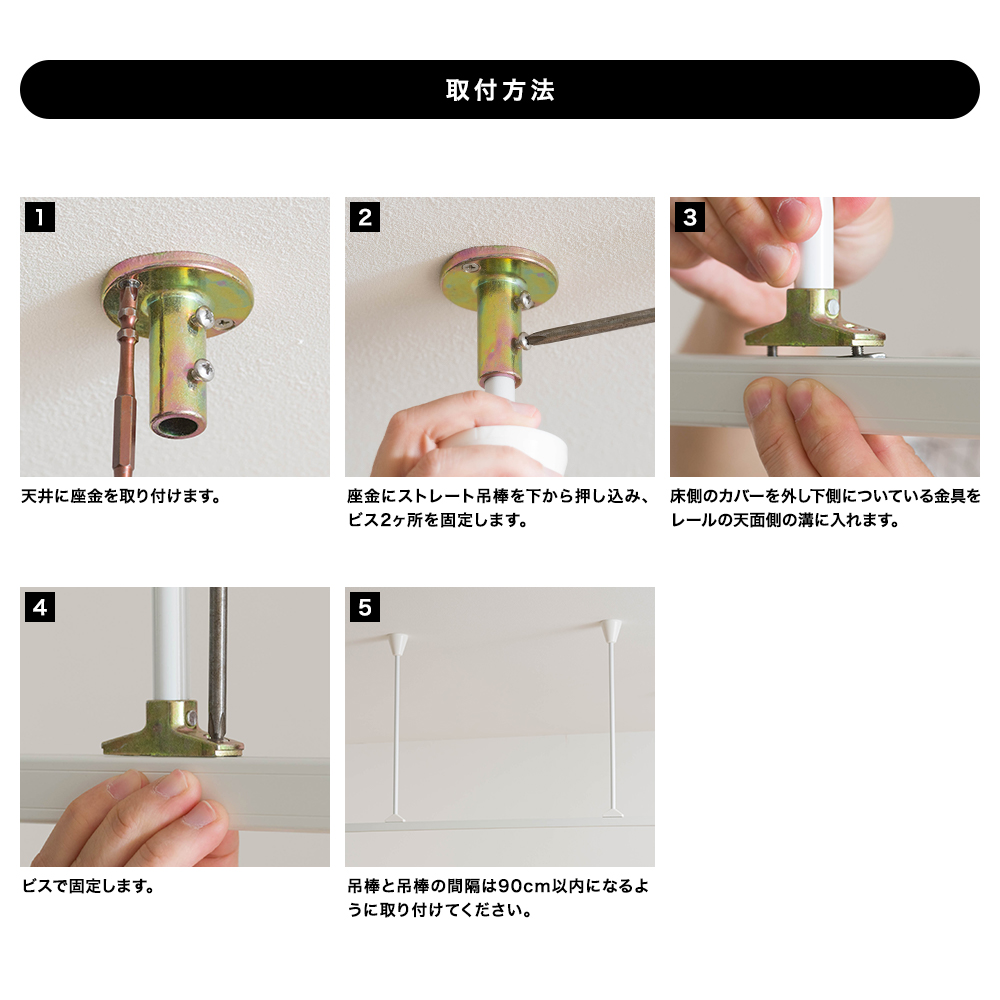 取付方法

1

天井に座金を取り付けます。

2

座金にストレート吊棒を下から押し込み、ビス2ヶ所を固定します。

3

床側のカバーを外し下側についている金具をレールの天面側の溝に入れます。

4

ビスで固定します。

5

吊棒と吊棒の間隔は90cm以内になるように取り付けてください。