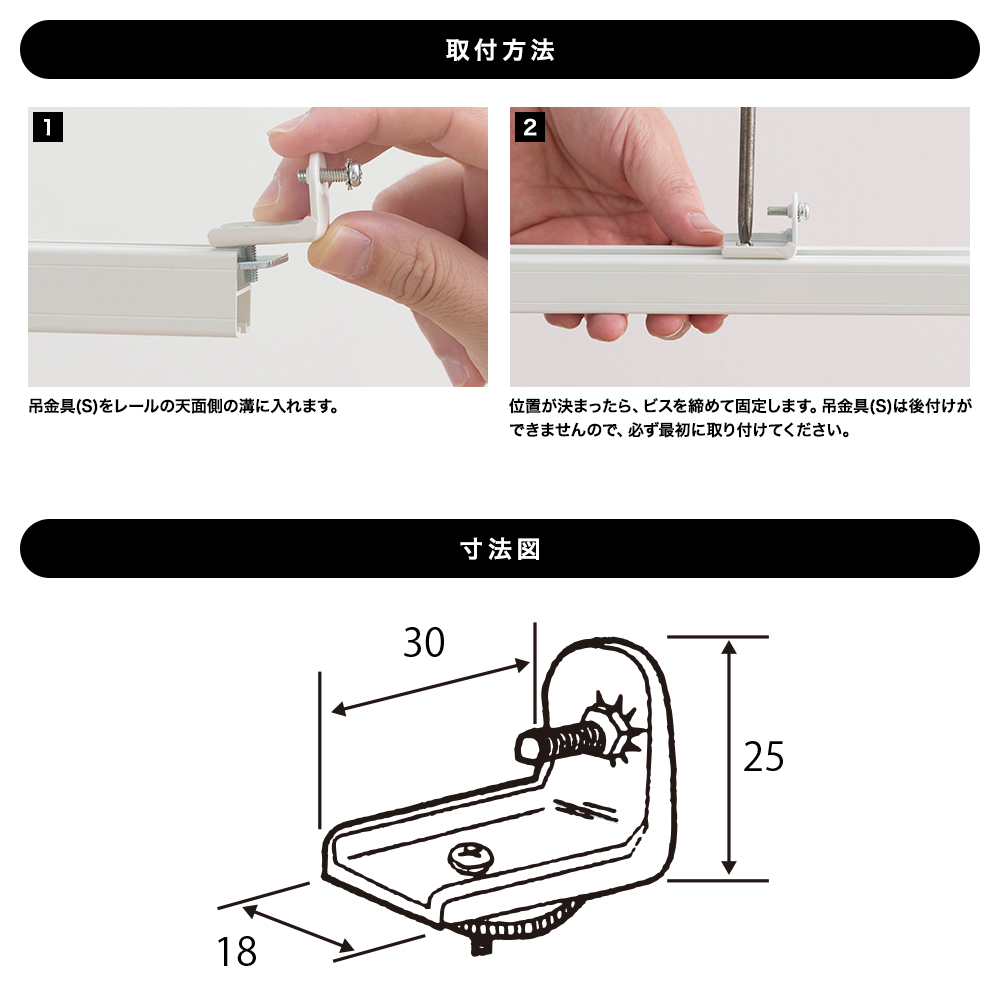 取付方法

1

吊金具(S)をレールの天面側の溝に入れます。

2

位置が決まったら、ビスを締めて固定します。吊金具(S)は後付けができませんので、必ず最初に取り付けてください。

寸法図

30

25

18