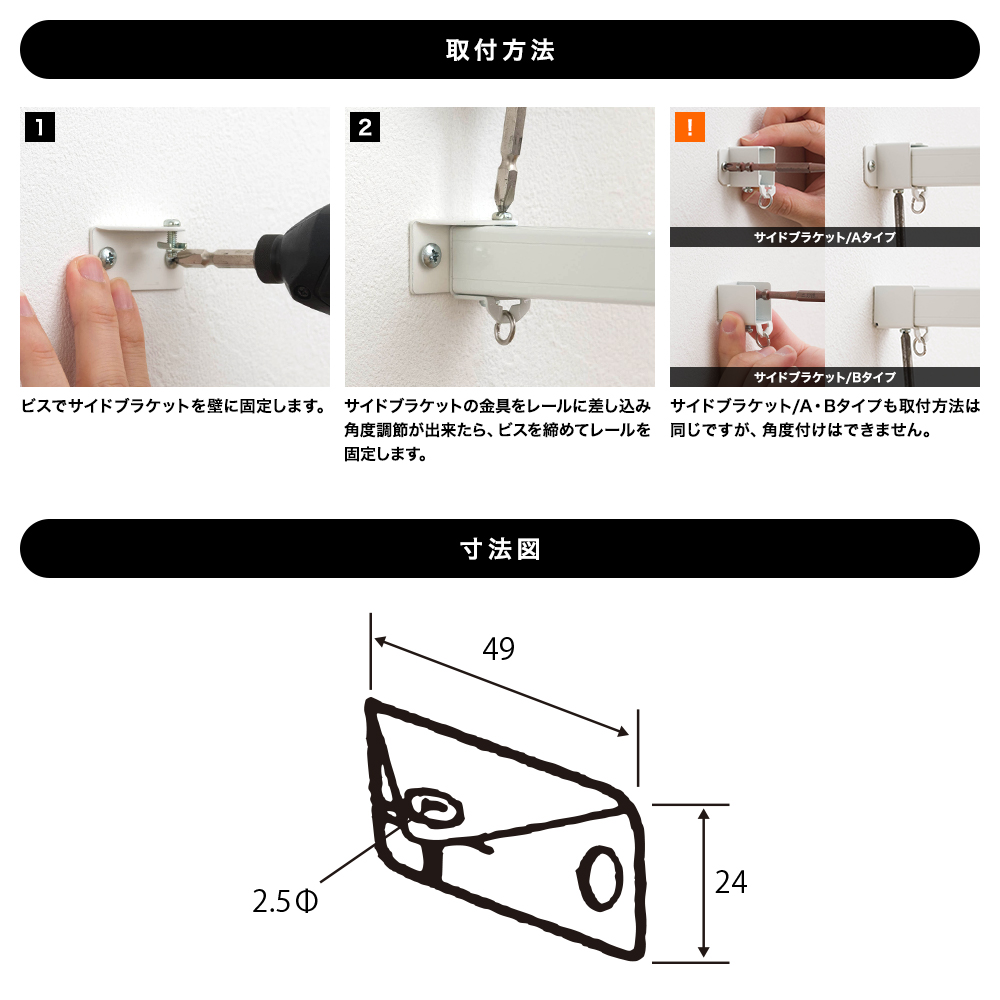 取付方法

1

ビスでサイドブラケットを壁に固定します。

2

サイドブラケットの金具をレールに差し込み角度調節が出来たら、ビスを締めてレールを固定します。

!

サイドブラケット/Aタイプ

サイドブラケット/Bタイプ

サイドブラケット/A・Bタイプも取付方法は同じですが、角度付けはできません。

寸法図

49

24

2.5Φ