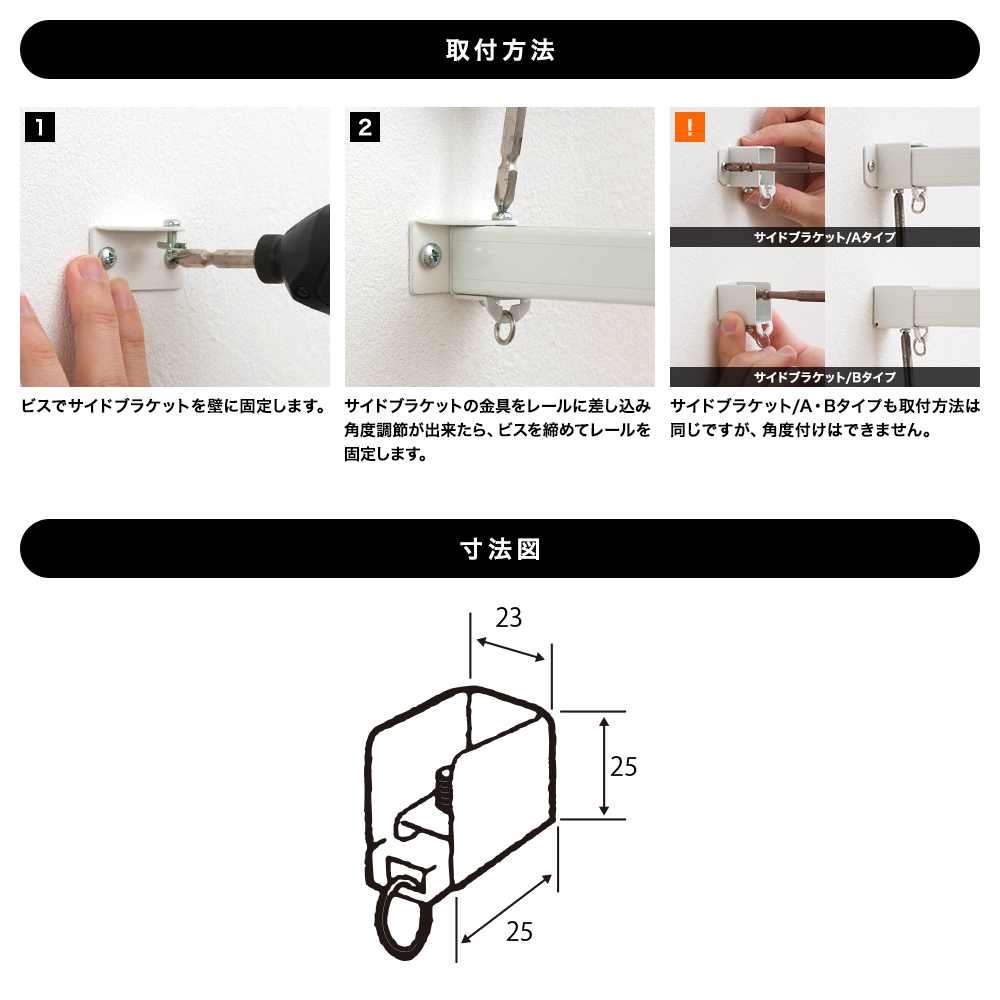 取付方法

1

ビスでサイドブラケットを壁に固定します。

2

サイドブラケットの金具をレールに差し込み角度調節が出来たら、ビスを締めてレールを固定します。

!

サイドブラケット/Aタイプ

サイドブラケット/Bタイプ

サイドブラケット/A・Bタイプも取付方法は同じですが、角度付けはできません。

寸法図

23

25

25