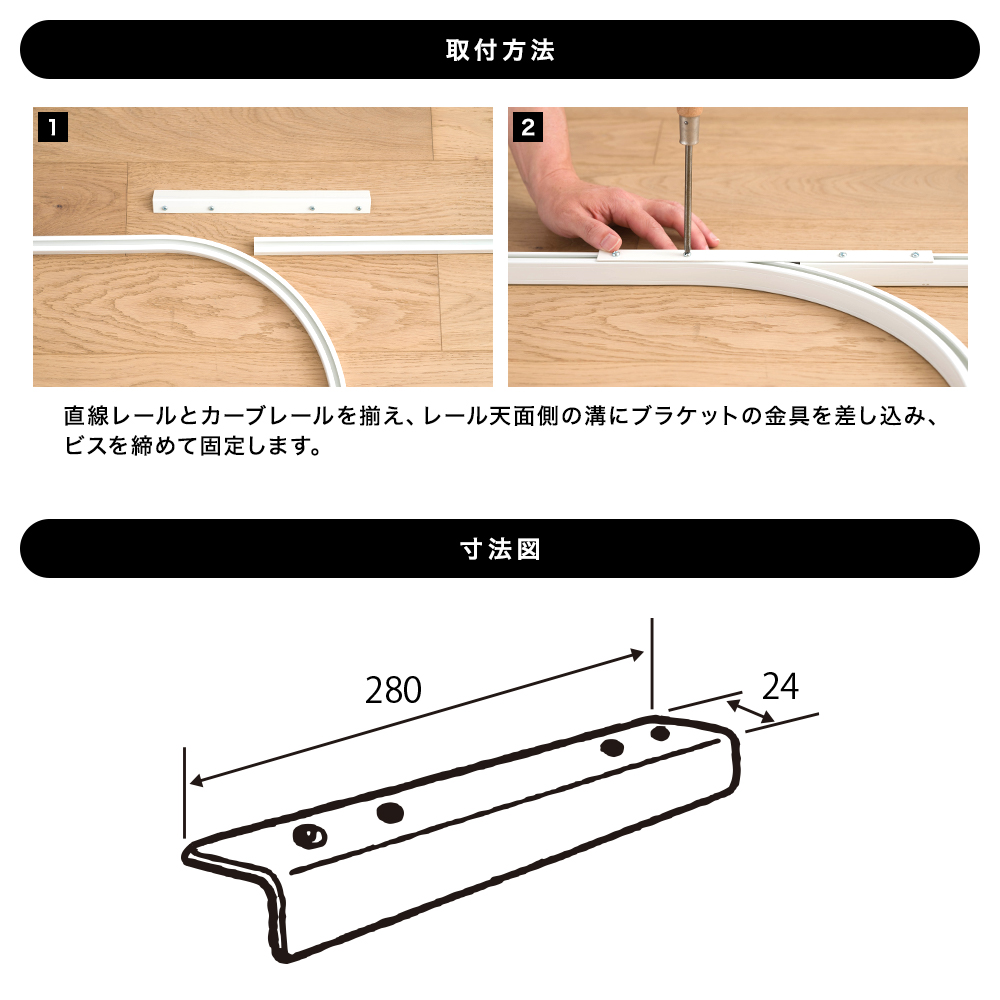 取付方法

1

2

直線レールとカーブレールを揃え、レール天面側の溝にブラケットの金具を差し込み、ビスを締めて固定します。

寸法図

280

24