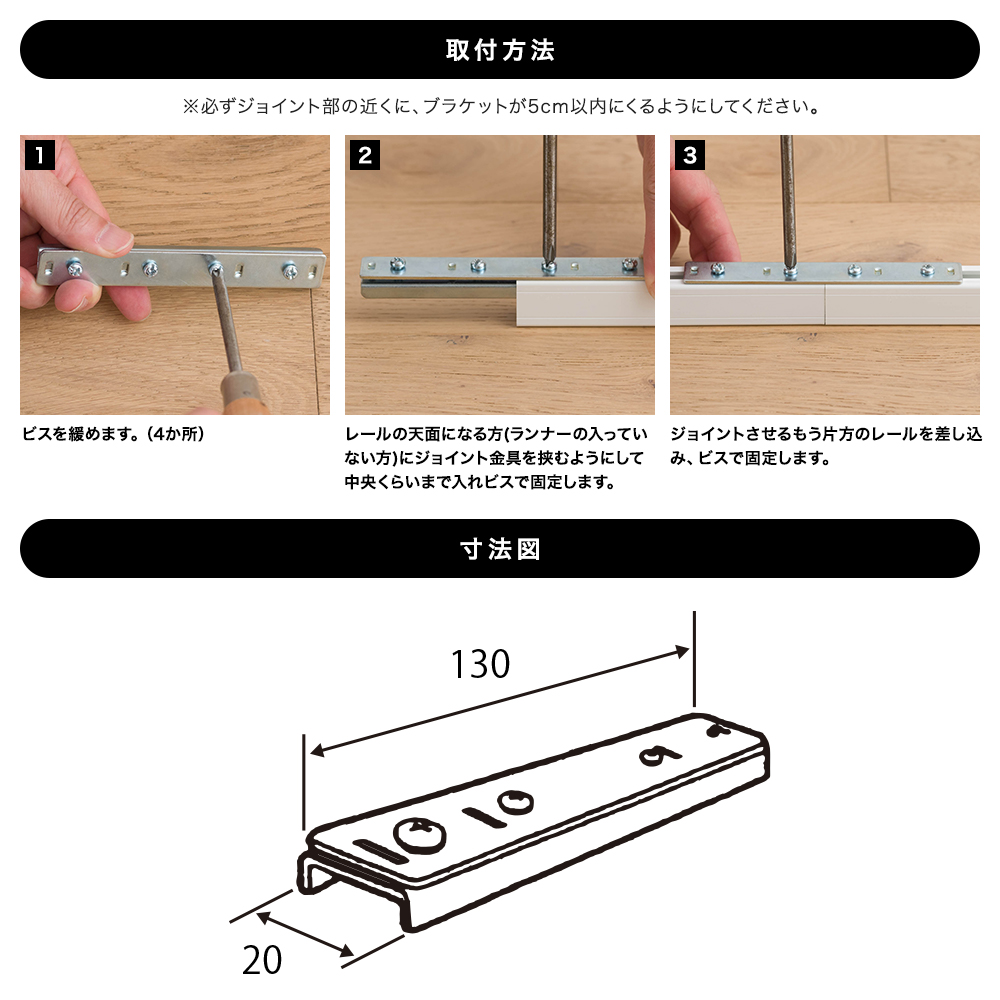 取付方法

※必ずジョイント部の近くに、ブラケットが5cm以内にくるようにしてください。

1

ビスを緩めます。(4か所)

2

レールの天面になる方(ランナーの入っていない方)にジョイント金具を挟むようにして中央くらいまで入れビスで固定します。

3

ジョイントさせるもう片方のレールを差し込み、ビスで固定します。

寸法図

130

20