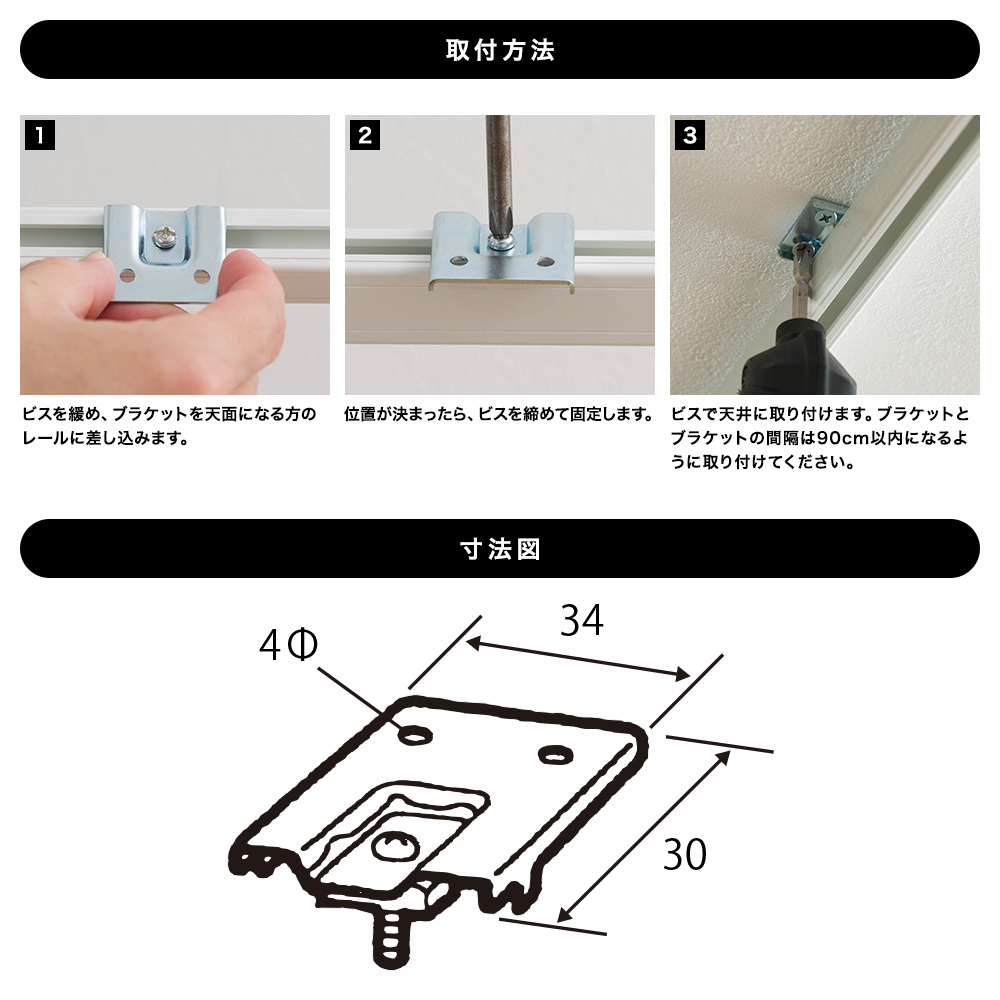 取付方法

1

ビスを緩め、ブラケットを天面になる方のレールに差し込みます。

2

位置が決まったら、ビスを締めて固定します。

3

ビスで天井に取り付けます。ブラケットとブラケットの間隔は90cm以内になるように取り付けてください。

寸法図

4Φ

34

30