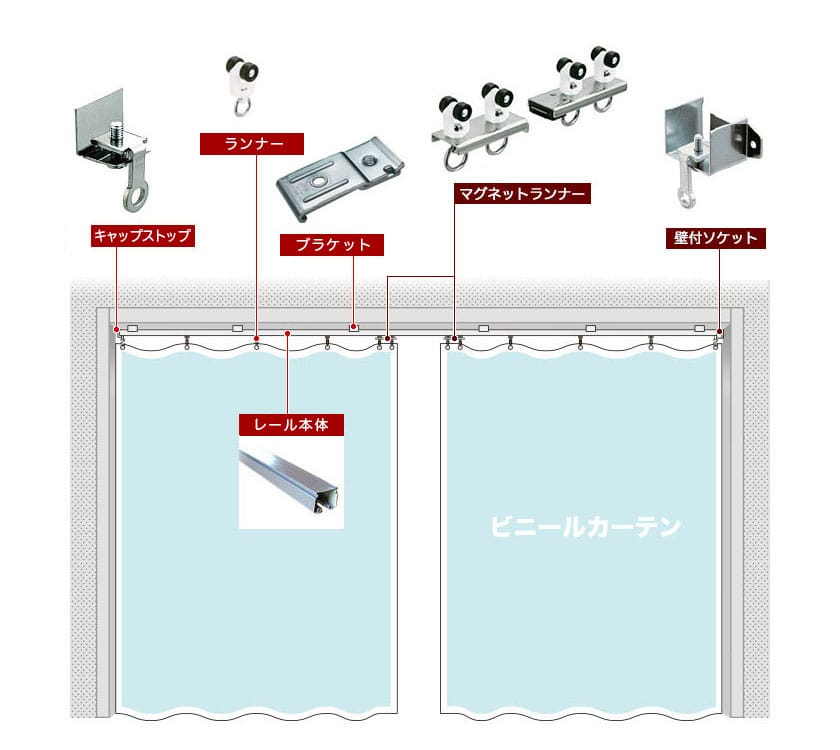 ランナー

マグネットランナー

キャップストップ

ブラケット

壁付ソケット

レール本体

ビニールカーテン