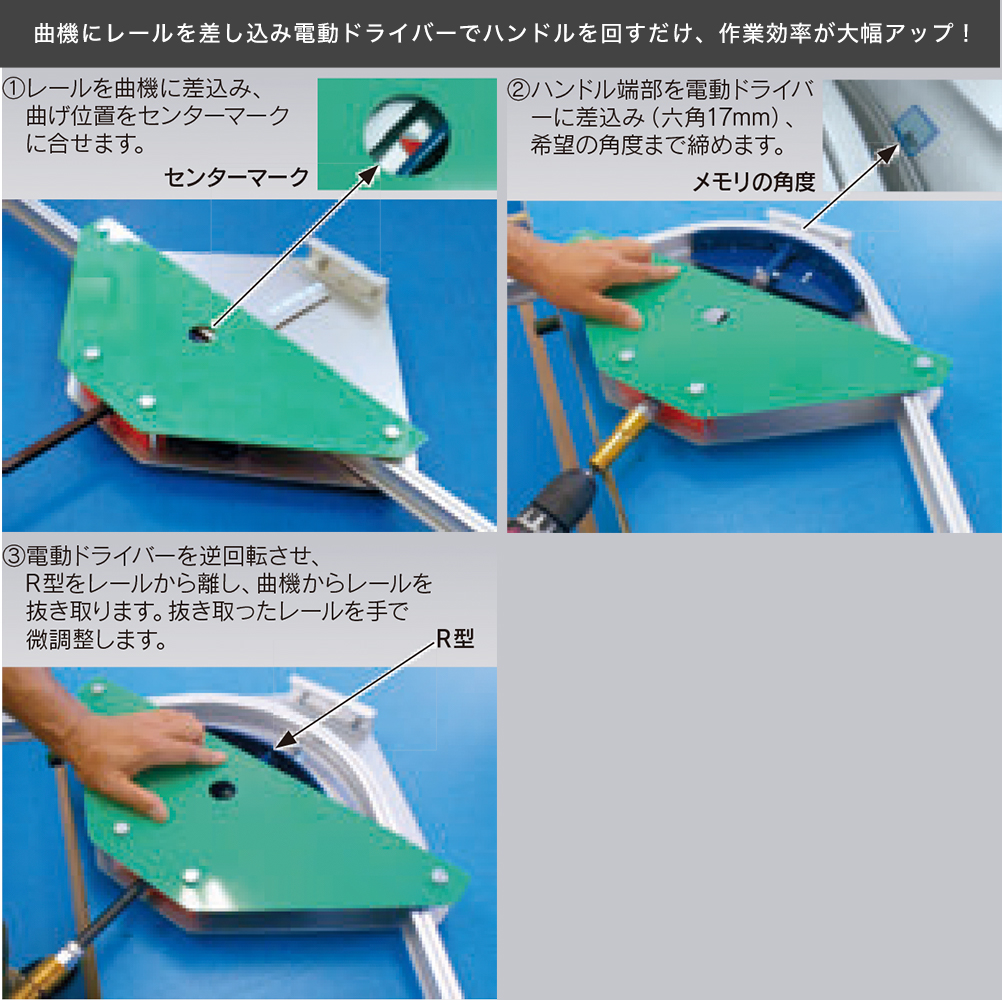 曲機にレールを差し込み電動ドライバーでハンドルを回すだけ、作業効率が大幅アップ！

①レールを曲機に差込み、曲げ位置をセンターマークに合せます。

センターマーク

②ハンドル端部を電動ドライバーに差込み（六角17mm）、希望の角度まで締めます。

メモリの角度

③電動ドライバーを逆回転させ、R型をレールから離し、曲機からレールを抜き取ります。抜き取ったレールを手で微調整します。

R型