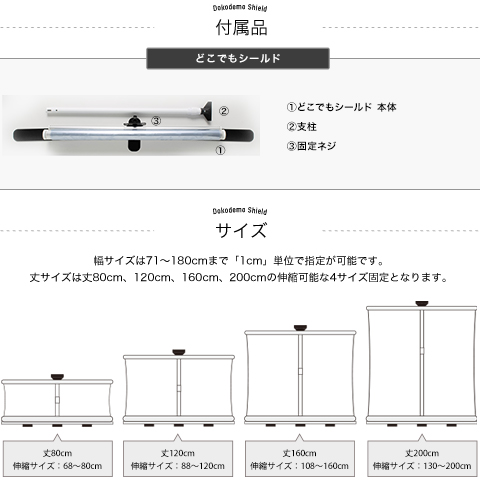 Dokodemo Shield
付属品

どこでもシールド

②
③
①

①どこでもシールド 本体
②支柱
③固定ネジ

Dokodemo Shield
サイズ

幅サイズは71～180cmまで「1cm」単位で指定が可能です。
丈サイズは丈80cm、120cm、160cm、200cmの伸縮可能な4サイズ固定となります。

丈80cm
伸縮サイズ：68～80cm

丈120cm
伸縮サイズ：88～120cm

丈160cm
伸縮サイズ：108～160cm

丈200cm
伸縮サイズ：130～200cm