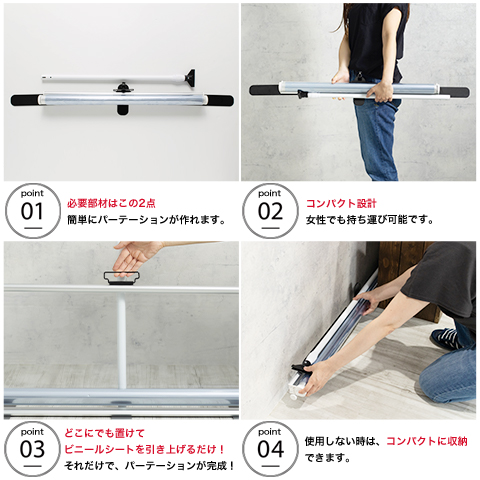 point
01

必要部材はこの2点
簡単にパーテーションが作れます。

point
02

コンパクト設計
女性でも持ち運び可能です。

point
03

どこにでも置けて
ビニールシートを引き上げるだけ！
それだけで、パーテーションが完成！

point
04

使用しない時は、コンパクトに収納できます。