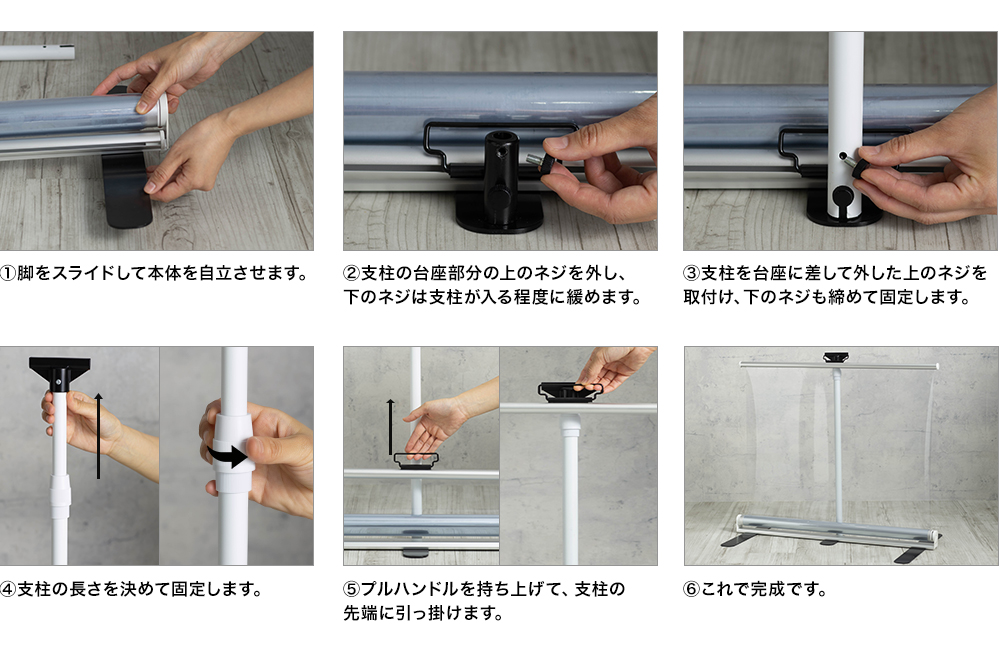 ①脚をスライドして本体を自立させます。

②支柱の台座部分の上のネジを外し、下のネジは支柱が入る程度に緩めます。

③支柱を台座に差して外した上のネジを取付け、下のネジも締めて固定します。

④支柱の長さを決めて固定します。

⑤プルハンドルを持ち上げて、支柱の先端に引っ掛けます。

⑥これで完成です。