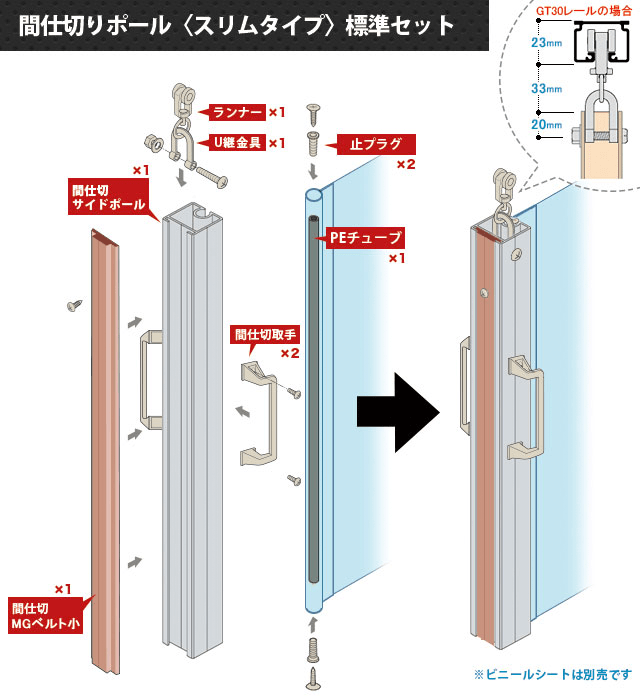 間仕切りポール〈スリムタイプ〉標準セット

GT30レールの場合
23mm
33mm
20mm

ランナー ×1
U継金具 ×1
止プラグ ×2
×1
間仕切
サイドポール
PEチューブ ×1
間仕切取手 ×2
×1
間仕切
MGベルト小

※ビニールシートは別売です