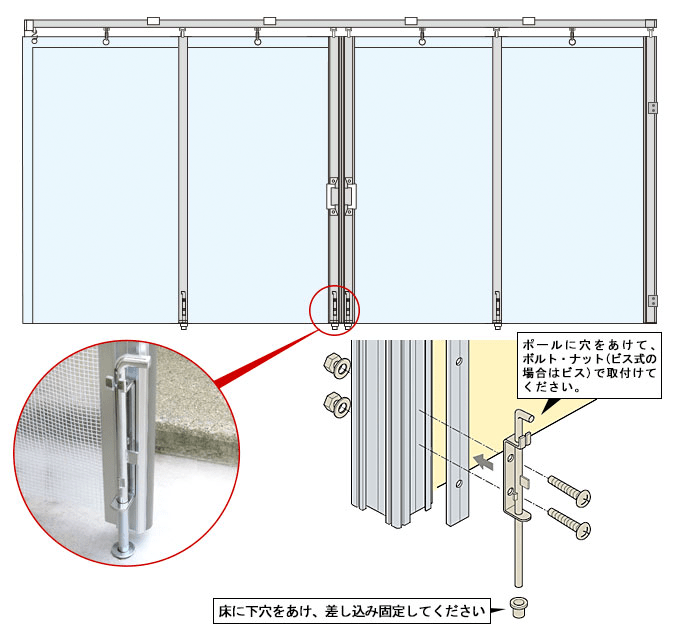 ポールに穴をあけて、ボルト・ナット(ビス式の場合はビス)で取付けてください。

床に下穴をあけ、差し込み固定してください