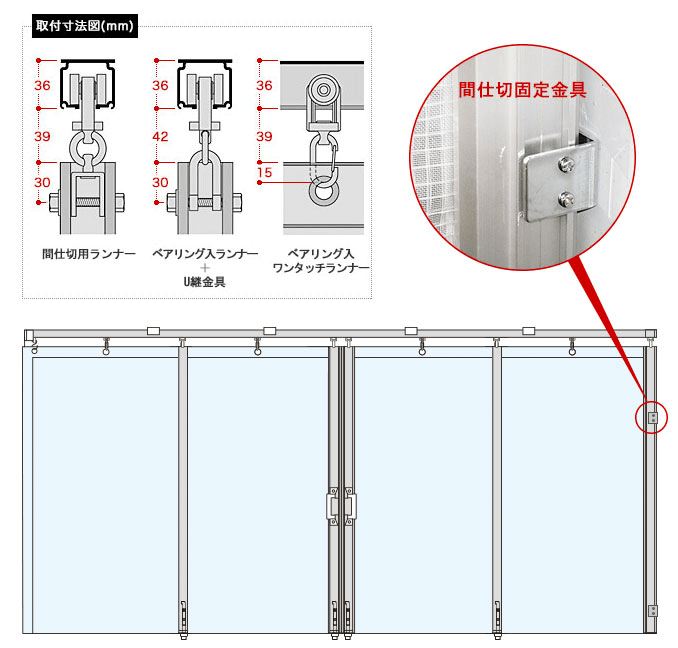 取付寸法図(mm)

36
39
30
間仕切用ランナー

36
42
30
ベアリング入ランナー
+
U継金具

36
39
15
ベアリング入
ワンタッチランナー

間仕切固定金具