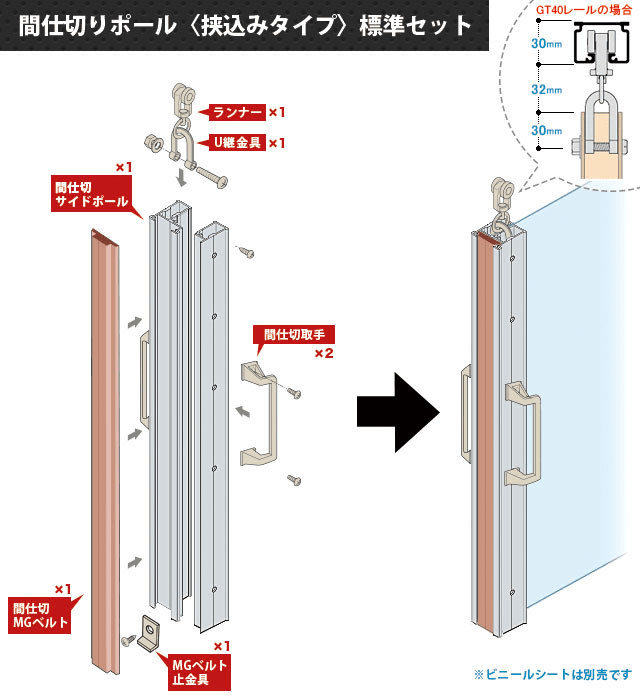 間仕切りポール〈挟込みタイプ〉標準セット

GT40レールの場合

30mm

32mm

30mm

ランナー ×1

U継金具 ×1

×1
間仕切
サイドポール

間仕切取手
×2

×1
間仕切
MGベルト

×1
MGベルト
止金具

※ビニールシートは別売です