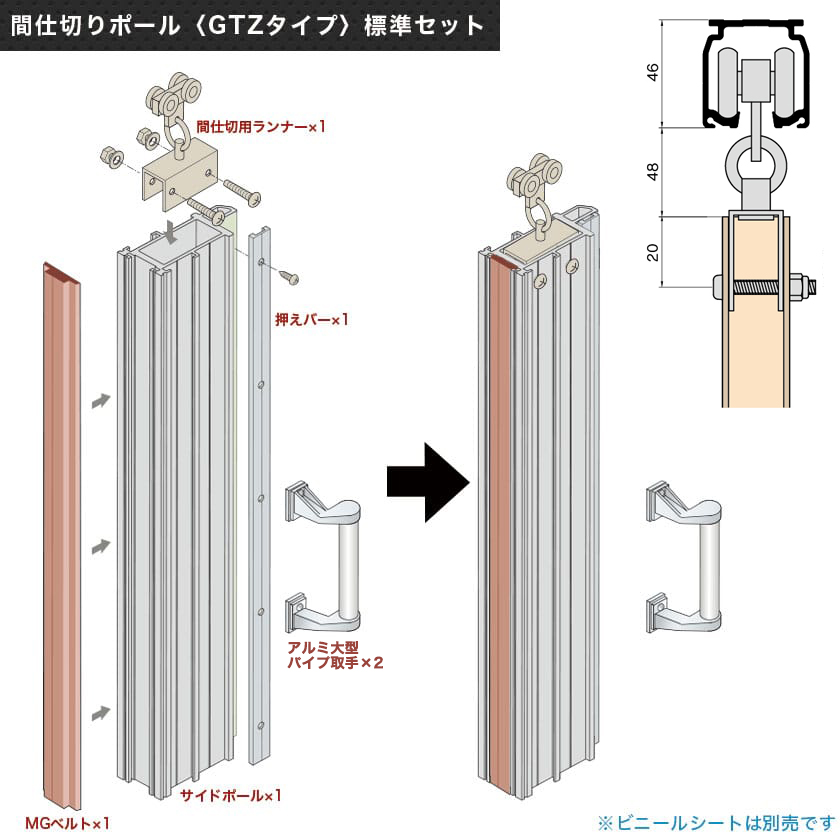 間仕切りポール〈GTZタイプ〉標準セット

間仕切用ランナー×1

押えバー×1

アルミ大型
パイプ取手×2

サイドポール×1

MGベルト×1

46

48

20

※ビニールシートは別売です