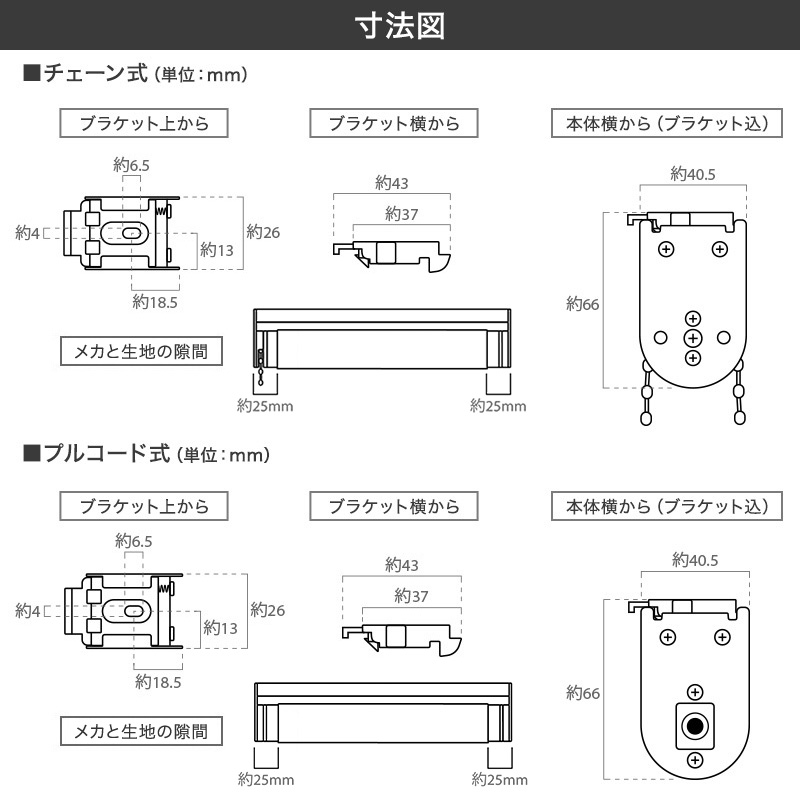 寸法図

■チェーン式（単位：mm）

ブラケット上から

約6.5
約4
約26
約13
約18.5

ブラケット横から

約43
約37

本体横から（ブラケット込）

約40.5
約66

メカと生地の隙間

約25mm
約25mm

■プルコード式（単位：mm）

ブラケット上から

約6.5
約4
約26
約13
約18.5

ブラケット横から

約43
約37

本体横から（ブラケット込）

約40.5
約66

メカと生地の隙間

約25mm
約25mm