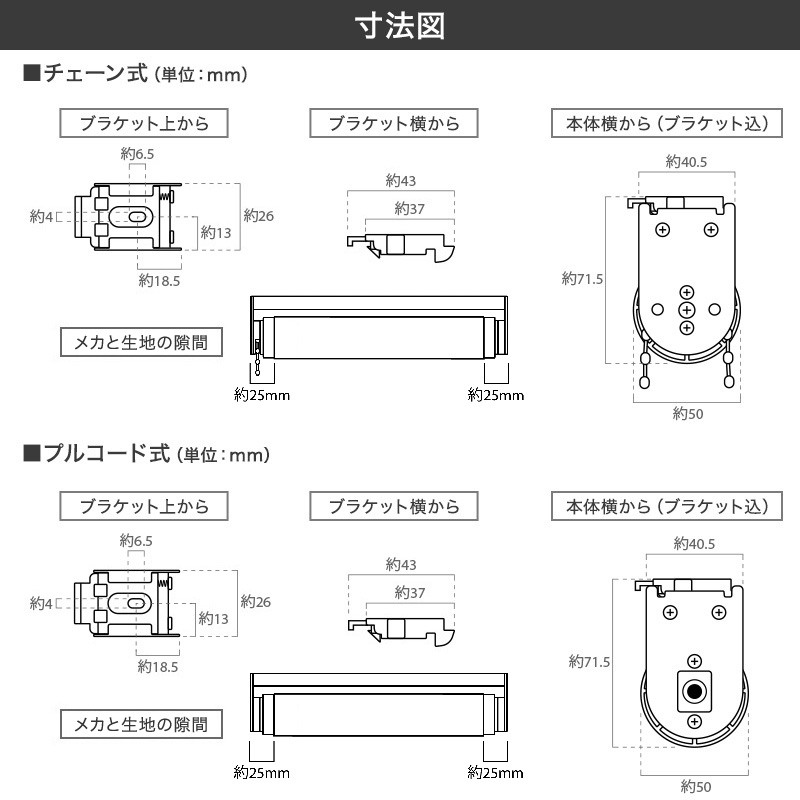 寸法図

■チェーン式 (単位：mm)

ブラケット上から

約6.5
約4
約26
約13
約18.5

ブラケット横から

約43
約37

本体横から（ブラケット込）

約40.5
約71.5
約50

メカと生地の隙間

約25mm
約25mm

■プルコード式 (単位：mm)

ブラケット上から

約6.5
約4
約26
約13
約18.5

ブラケット横から

約43
約37

本体横から（ブラケット込）

約40.5
約71.5
約50

メカと生地の隙間

約25mm
約25mm