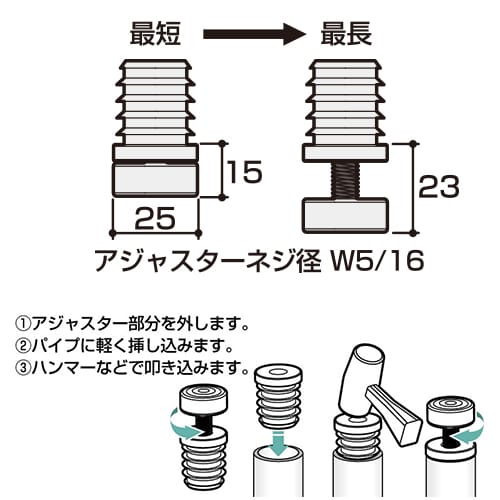 最短 最長

15

25

23

アジャスターネジ径 W5/16

①アジャスター部分を外します。
②パイプに軽く挿し込みます。
③ハンマーなどで叩き込みます。