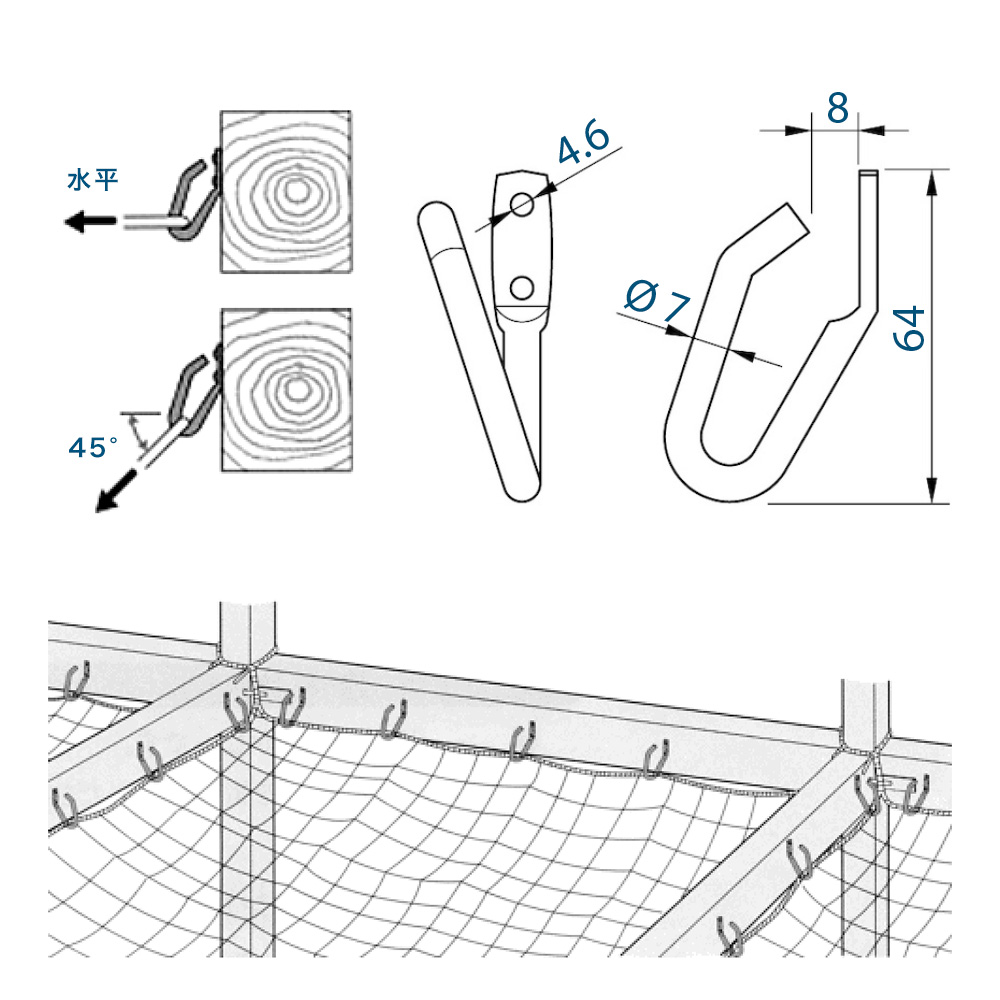 水平

45°

4.6

Ø 7

8

64