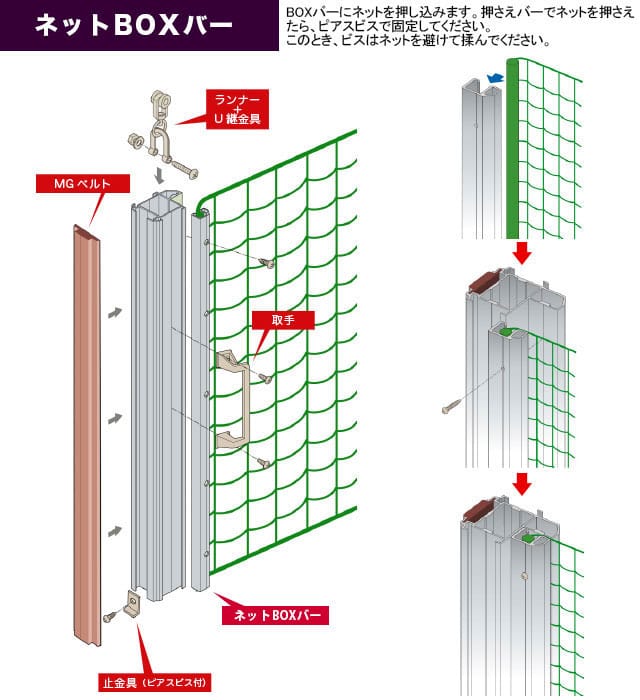 ネットBOXバー

BOXバーにネットを押し込みます。押さえバーでネットを押さえたら、ピアスビスで固定してください。
このとき、ビスはネットを避けて揉んでください。

ランナー
+
U 継金具

MG ベルト

取手

ネットBOXバー

止金具（ピアスビス付）