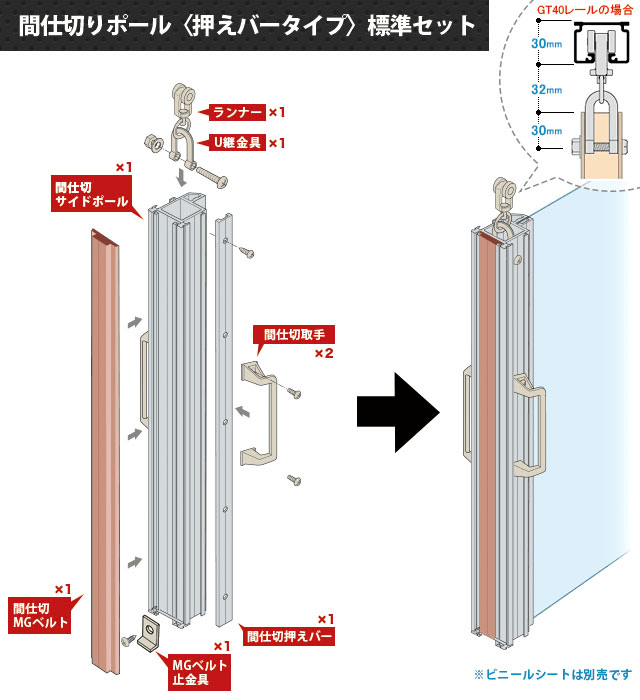 間仕切りポール〈押えバータイプ〉標準セット

GT40レールの場合
30mm
32mm
30mm

ランナー ×1
U継金具 ×1

×1
間仕切
サイドポール

間仕切取手
×2

×1
間仕切
MGベルト

×1
間仕切押えバー

×1
MGベルト
止金具

※ビニールシートは別売です