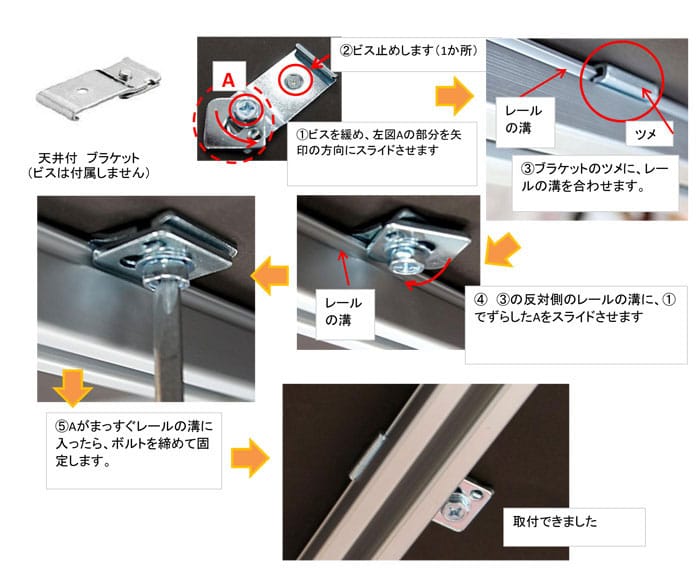 天井付　ブラケット
（ビスは付属しません）

A

②ビス止めします（1か所）

①ビスを緩め、左図Aの部分を矢印の方向にスライドさせます

レールの溝

ツメ

③ブラケットのツメに、レールの溝を合わせます。

レールの溝

④　③の反対側のレールの溝に、①でずらしたAをスライドさせます

⑤Aがまっすぐレールの溝に入ったら、ボルトを締めて固定します。

取付できました